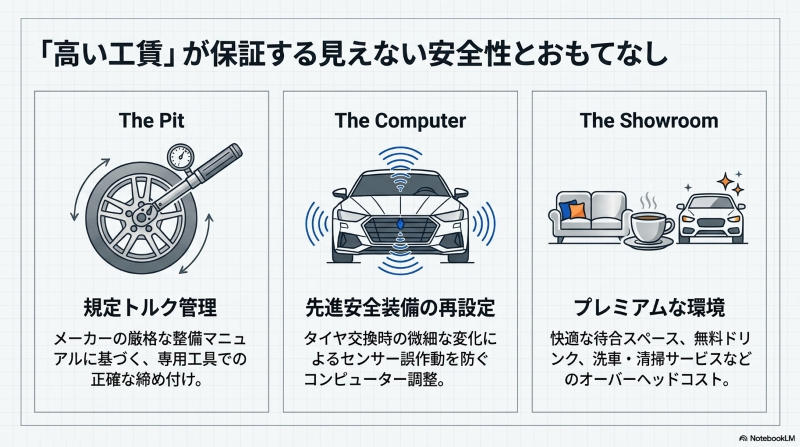 「高い工賃」が保証する見えない安全性とおもてなし

The Pit

規定トルク管理

メーカーの厳格な整備マニュアルに基づく、専用工具での正確な締め付け。

The Computer

先進安全装備の再設定

タイヤ交換時の微細な変化によるセンサー誤作動を防ぐコンピューター調整。

The Showroom

プレミアムな環境

快適な待合スペース、無料ドリンク、洗車・清掃サービスなどのオーバーヘッドコスト。

NotebookLM